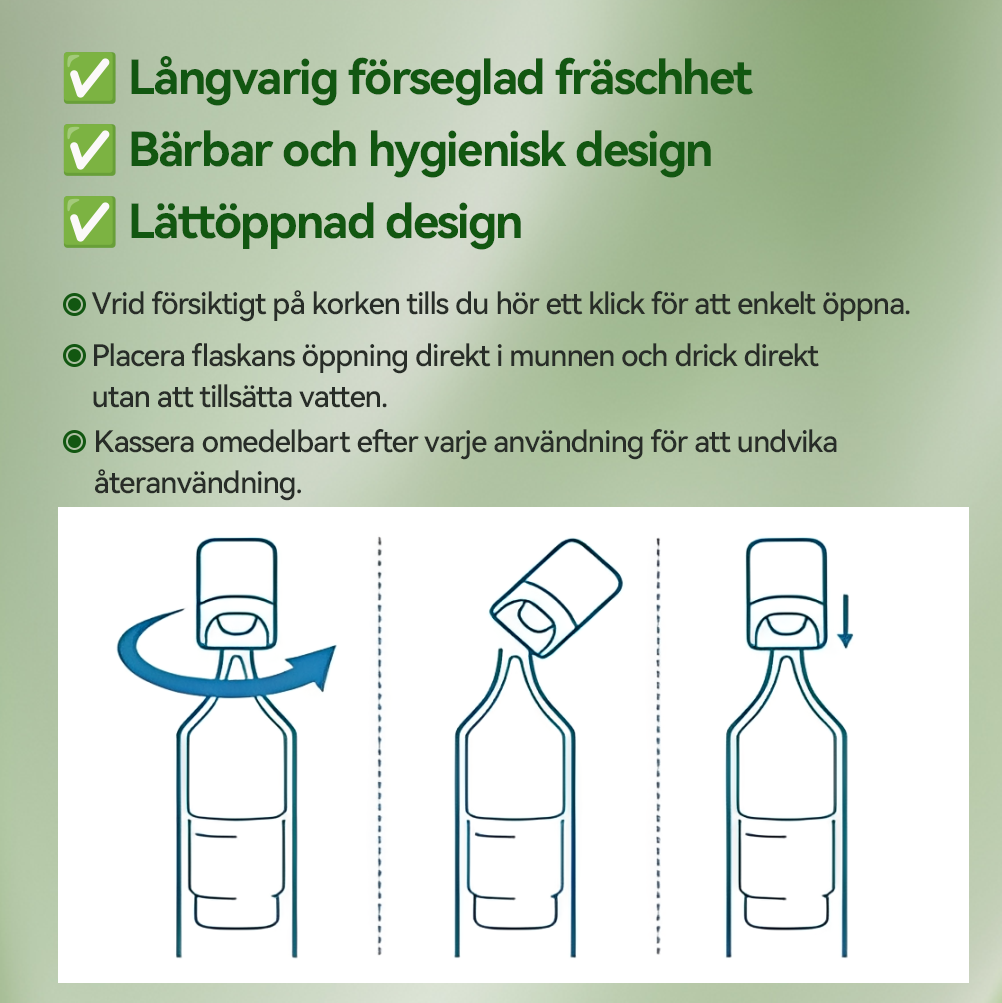 ✅ Långvarig förseglad fräschhet
✅ Bärbar och hygienisk design
✅ Lättöppnad design

◉ Vrid försiktigt på korken tills du hör ett klick för att enkelt öppna.

◉ Placera flaskans öppning direkt i munnen och drick direkt utan att tillsätta vatten.

◉ Kassera omedelbart efter varje användning för att undvika återanvändning.